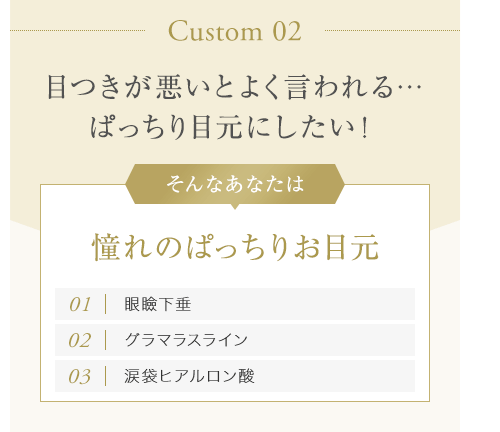 Custom 02

目つきが悪いとよく言われる…
ぱっちり目元にしたい！

そんなあなたは

憧れのぱっちりお目元

01 | 眼瞼下垂

02 | グラマラスライン

03 | 涙袋ヒアルロン酸